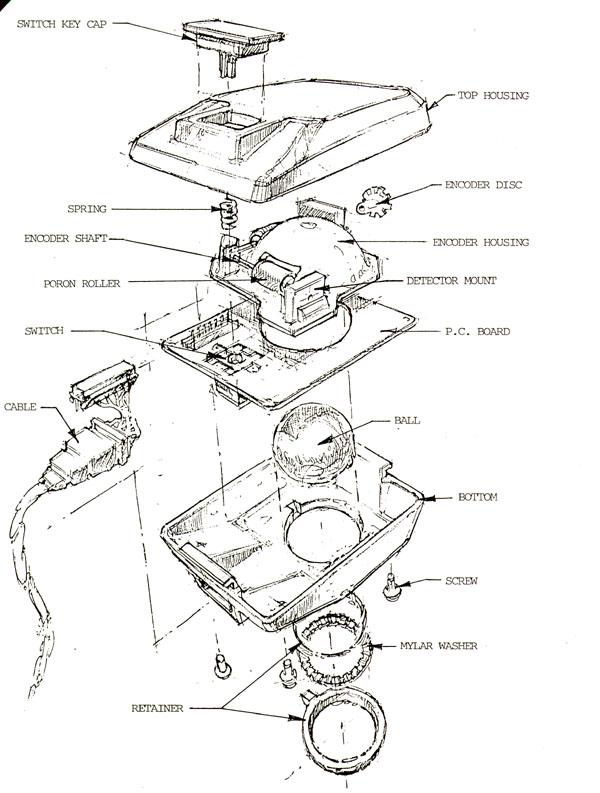 SWITCH KEY CAP
TOP HOUSING
ENCODER DISC
SPRING
ENCODER SHAFT
ENCODER HOUSING
PORON ROLLER
DETECTOR MOUNT
SWITCH
P.C. BOARD
CABLE
BALL
BOTTOM
SCREW
MYLAR WASHER
RETAINER